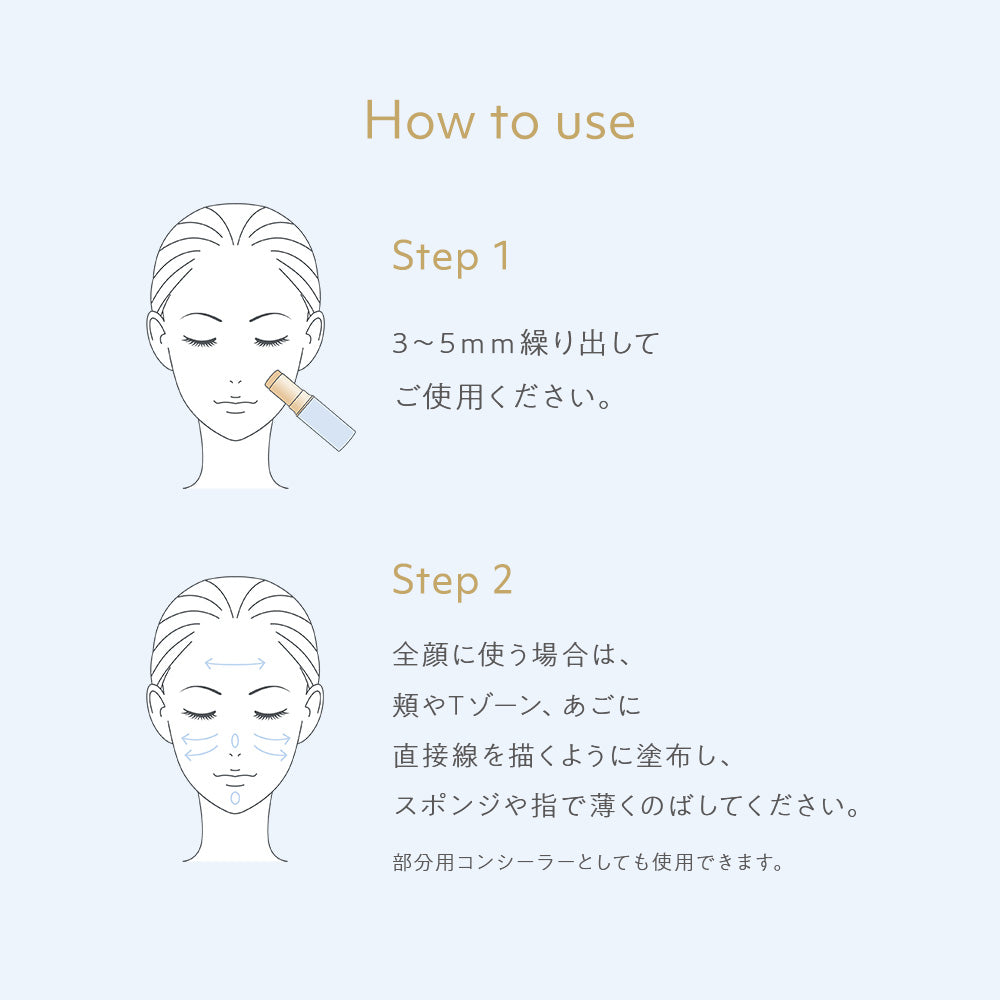 How to use

Step 1

3～5ｍｍ繰り出して
ご使用ください。

Step 2

全顔に使う場合は、
頬やTゾーン、あごに
直接線を描くように塗布し、
スポンジや指で薄くのばしてください。

部分用コンシーラーとしても使用できます。