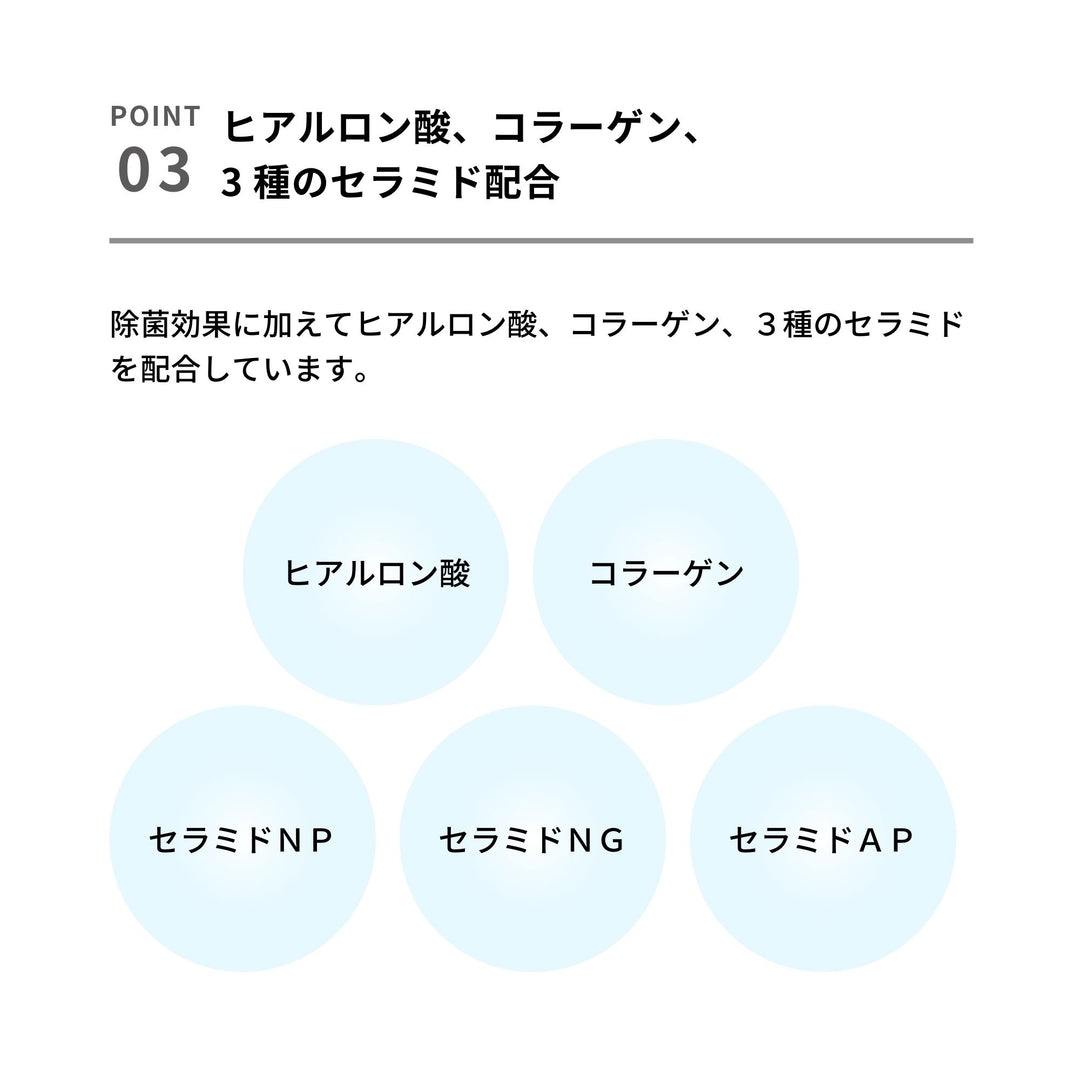 POINT
03

ヒアルロン酸、コラーゲン、
３種のセラミド配合

除菌効果に加えてヒアルロン酸、コラーゲン、３種のセラミドを配合しています。

ヒアルロン酸

コラーゲン

セラミドＮＰ

セラミドＮＧ

セラミドＡＰ