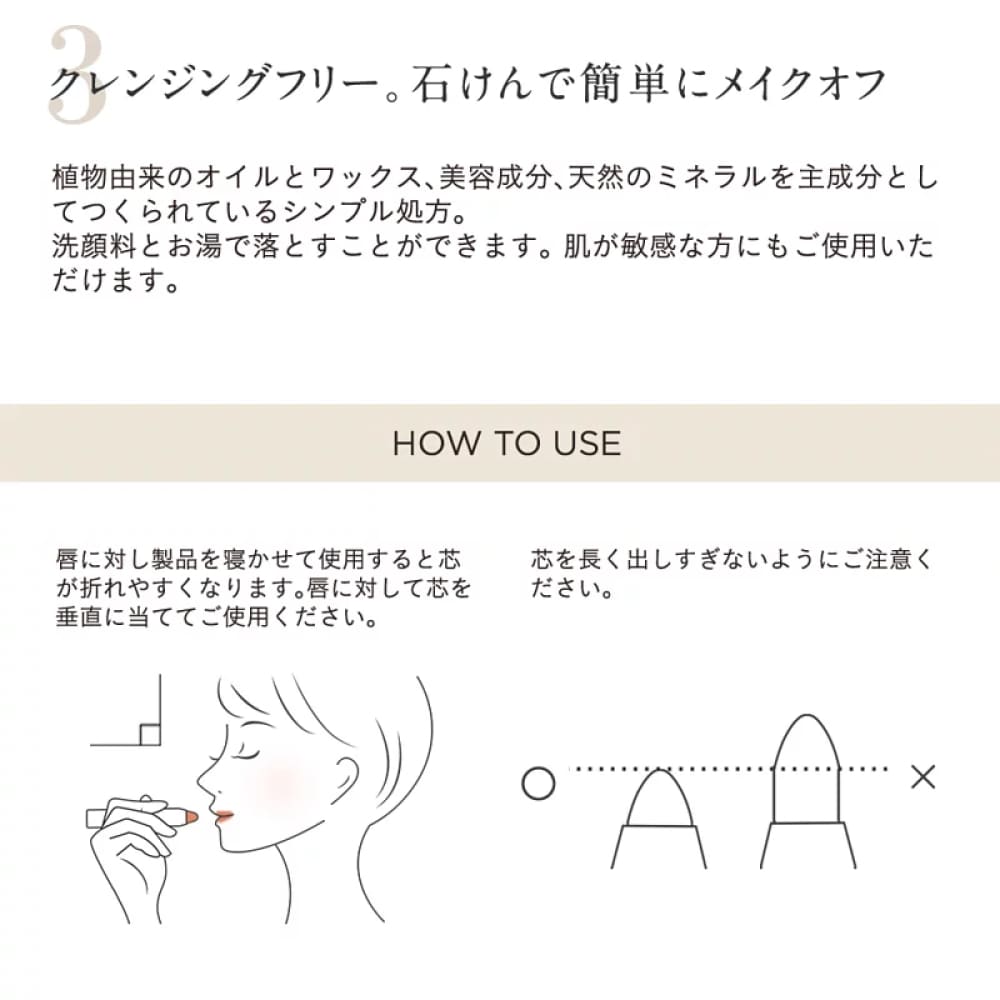 3
クレンジングフリー。石けんで簡単にメイクオフ

植物由来のオイルとワックス、美容成分、天然のミネラルを主成分としてつくられているシンプル処方。
洗顔料とお湯で落とすことができます。肌が敏感な方にもご使用いただけます。

HOW TO USE

唇に対し製品を寝かせて使用すると芯が折れやすくなります。唇に対して芯を垂直に当ててご使用ください。

芯を長く出しすぎないようにご注意ください。

○

×