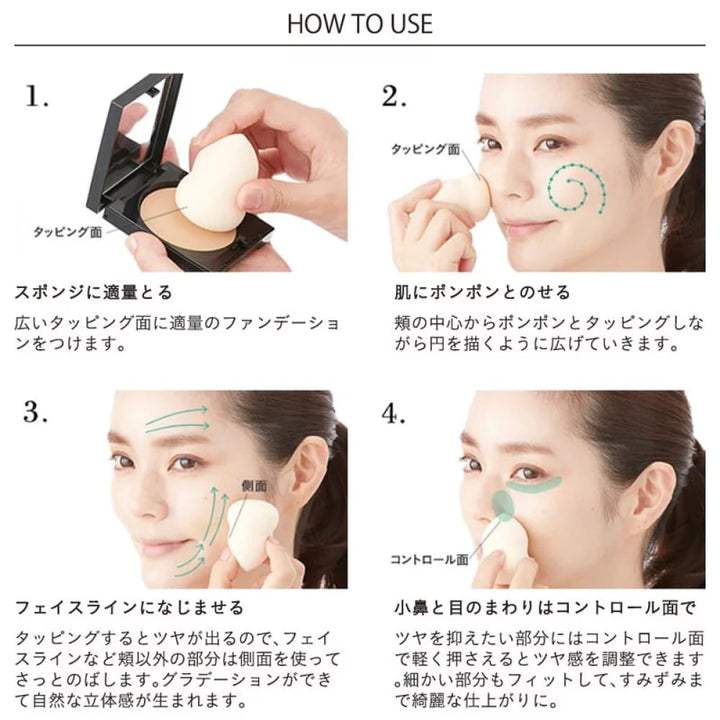 HOW TO USE

1.

タッピング面

スポンジに適量とる

広いタッピング面に適量のファンデーションをつけます。

2.

タッピング面

肌にポンポンとのせる

頬の中心からポンポンとタッピングしながら円を描くように広げていきます。

3.

側面

フェイスラインになじませる

タッピングするとツヤが出るので、フェイスラインなど頬以外の部分は側面を使ってさっとのばします。グラデーションができて自然な立体感が生まれます。

4.

コントロール面

小鼻と目のまわりはコントロール面で

ツヤを抑えたい部分にはコントロール面で軽く押さえるとツヤ感を調整できます。細かい部分もフィットして、すみずみまで綺麗な仕上がりに。