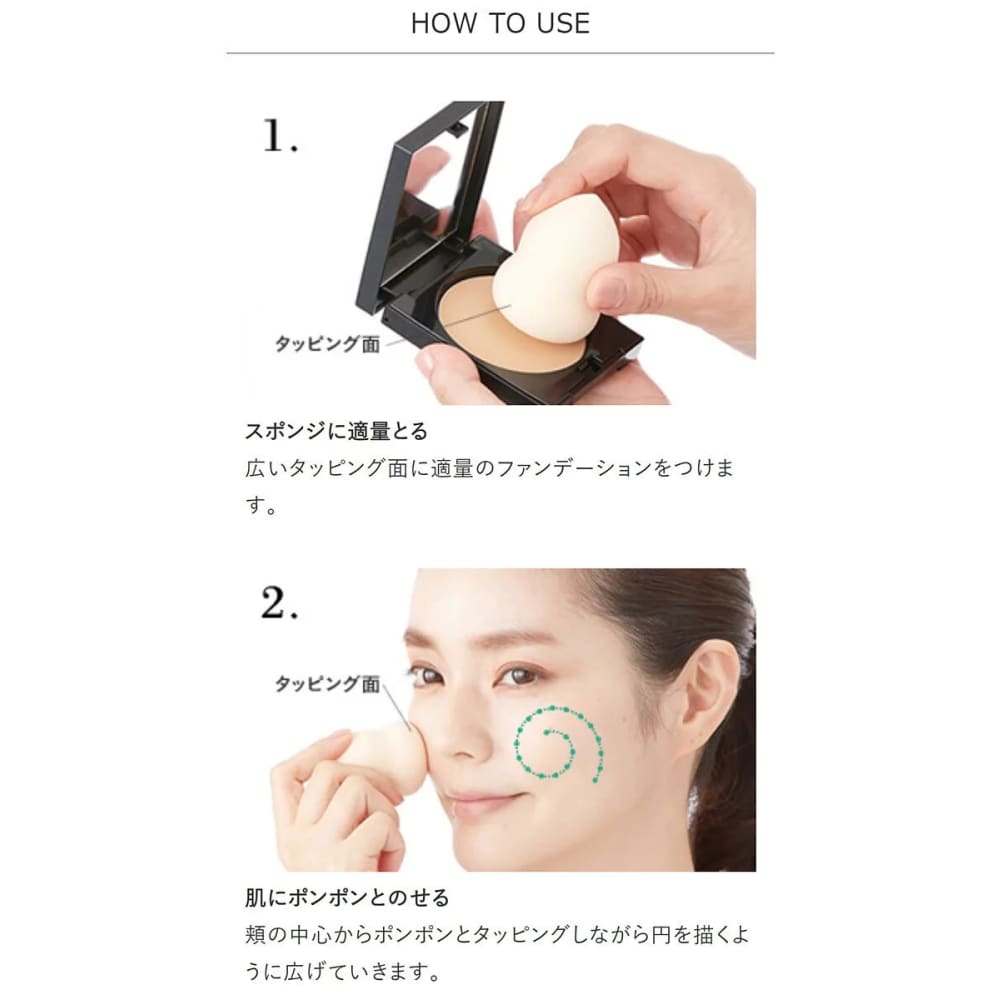 HOW TO USE

1.

タッピング面

スポンジに適量とる
広いタッピング面に適量のファンデーションをつけます。

2.

タッピング面

肌にポンポンとのせる
頬の中心からポンポンとタッピングしながら円を描くように広げていきます。