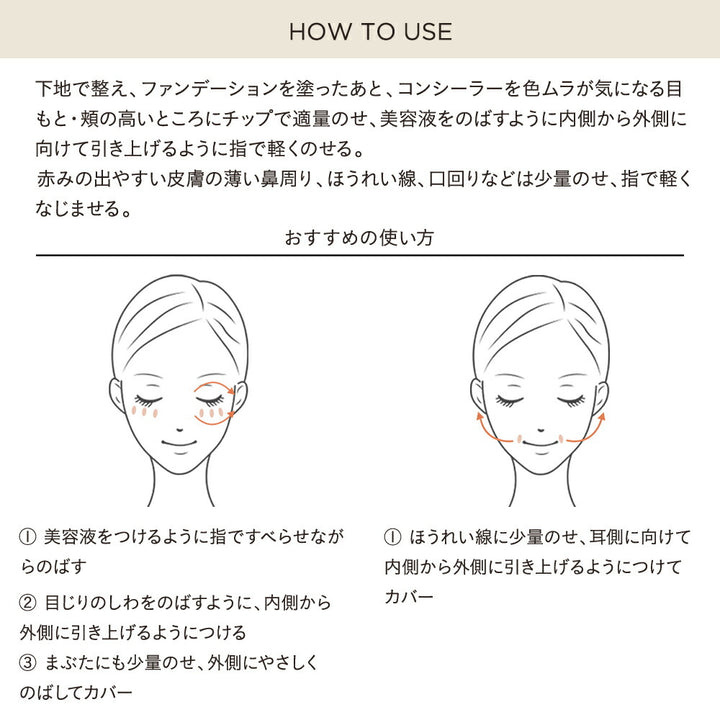 HOW TO USE

下地で整え、ファンデーションを塗ったあと、コンシーラーを色ムラが気になる目もと・頬の高いところにチップで適量のせ、美容液をのばすように内側から外側に向けて引き上げるように指で軽くのせる。
赤みの出やすい皮膚の薄い鼻周り、ほうれい線、口回りなどは少量のせ、指で軽くなじませる。

おすすめの使い方

① 美容液をつけるように指ですべらせながらのばす

② 目じりのしわをのばすように、内側から外側に引き上げるようにつける

③ まぶたにも少量のせ、外側にやさしくのばしてカバー

① ほうれい線に少量のせ、耳側に向けて内側から外側に引き上げるようにつけてカバー