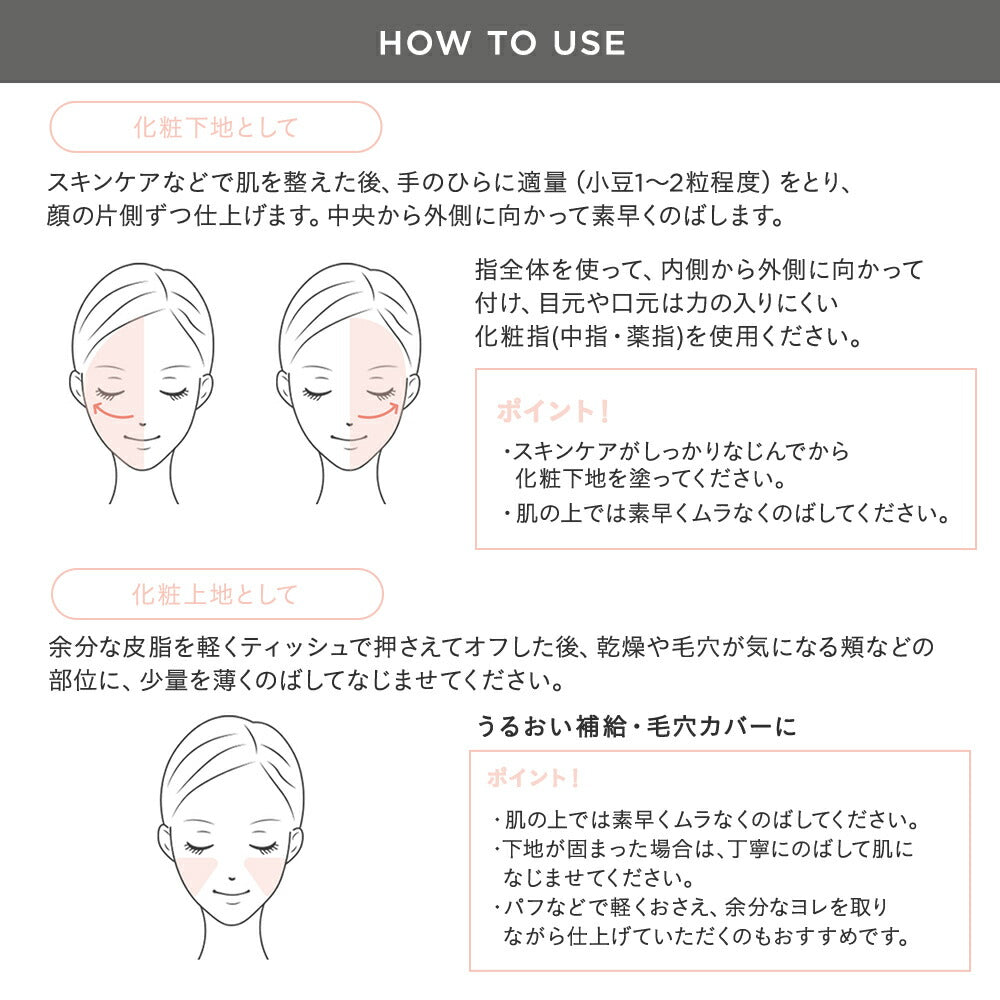 HOW TO USE

化粧下地として

スキンケアなどで肌を整えた後、手のひらに適量（小豆1〜2粒程度）をとり、顔の片側ずつ仕上げます。中央から外側に向かって素早くのばします。

指全体を使って、内側から外側に向かって付け、目元や口元は力の入りにくい化粧指(中指・薬指)を使用ください。

ポイント！
・スキンケアがしっかりなじんでから化粧下地を塗ってください。
・肌の上では素早くムラなくのばしてください。

化粧上地として

余分な皮脂を軽くティッシュで押さえてオフした後、乾燥や毛穴が気になる頬などの部位に、少量を薄くのばしてなじませてください。

うるおい補給・毛穴カバーに

ポイント！
・肌の上では素早くムラなくのばしてください。
・下地が固まった場合は、丁寧にのばして肌になじませてください。
・パフなどで軽くおさえ、余分なヨレを取りながら仕上げていただくのもおすすめです。