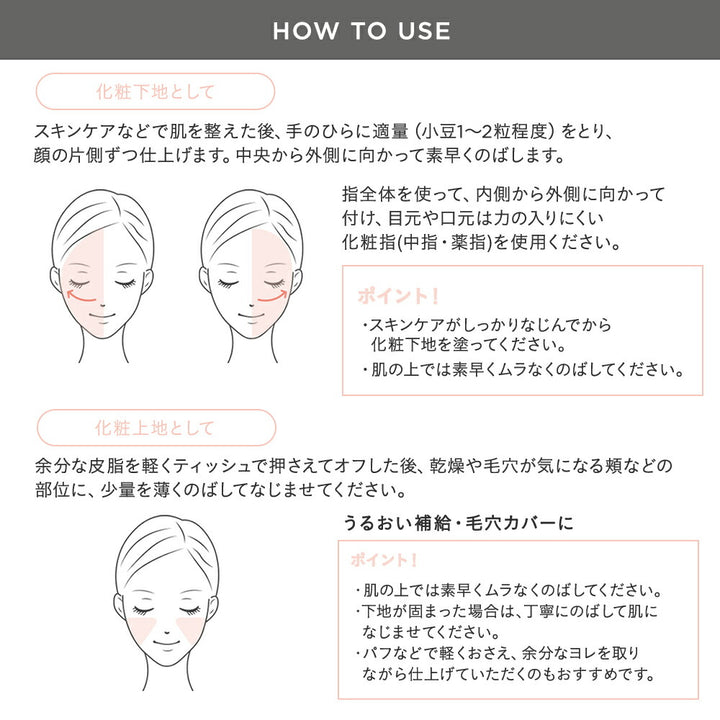 HOW TO USE

化粧下地として

スキンケアなどで肌を整えた後、手のひらに適量（小豆1〜2粒程度）をとり、顔の片側ずつ仕上げます。中央から外側に向かって素早くのばします。

指全体を使って、内側から外側に向かって付け、目元や口元は力の入りにくい化粧指(中指・薬指)を使用ください。

ポイント！
・スキンケアがしっかりなじんでから化粧下地を塗ってください。
・肌の上では素早くムラなくのばしてください。

化粧上地として

余分な皮脂を軽くティッシュで押さえてオフした後、乾燥や毛穴が気になる頬などの部位に、少量を薄くのばしてなじませてください。

うるおい補給・毛穴カバーに

ポイント！
・肌の上では素早くムラなくのばしてください。
・下地が固まった場合は、丁寧にのばして肌になじませてください。
・パフなどで軽くおさえ、余分なヨレを取りながら仕上げていただくのもおすすめです。