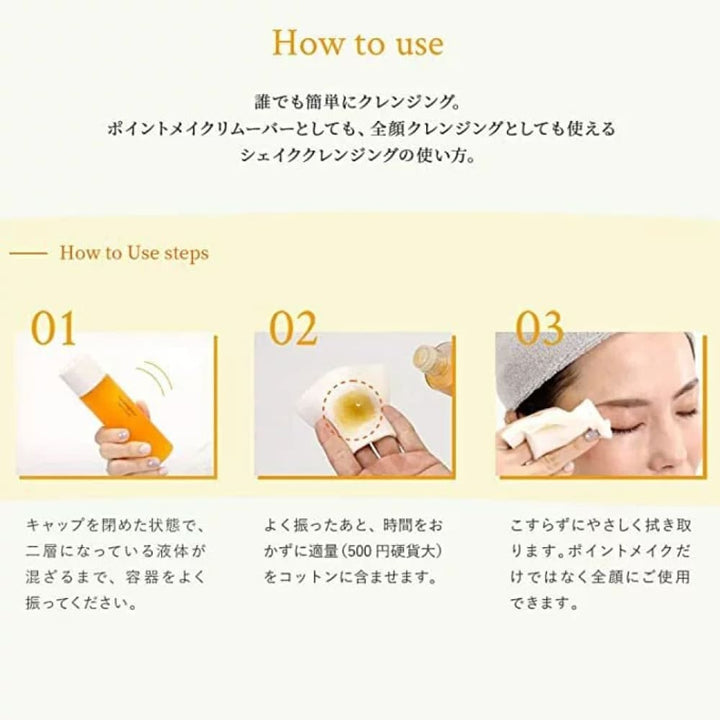 How to use

誰でも簡単にクレンジング。
ポイントメイクリムーバーとしても、全顔クレンジングとしても使える
シェイククレンジングの使い方。

How to Use steps

01

キャップを閉めた状態で、二層になっている液体が混ざるまで、容器をよく振ってください。

02

よく振ったあと、時間をおかずに適量（500円硬貨大）をコットンに含ませます。

03

こすらずにやさしく拭き取ります。ポイントメイクだけではなく全顔にご使用できます。