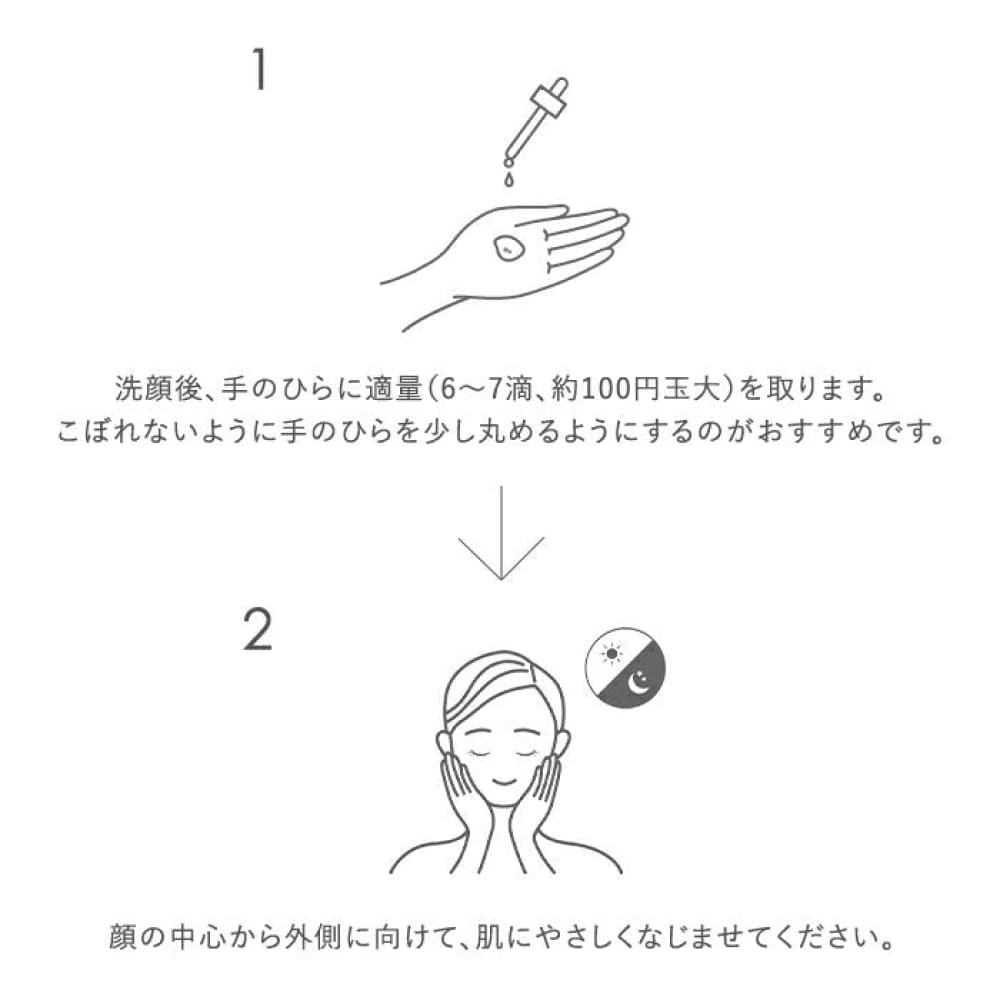 1

洗顔後、手のひらに適量（6〜7滴、約100円玉大）を取ります。
こぼれないように手のひらを少し丸めるようにするのがおすすめです。

2

顔の中心から外側に向けて、肌にやさしくなじませてください。