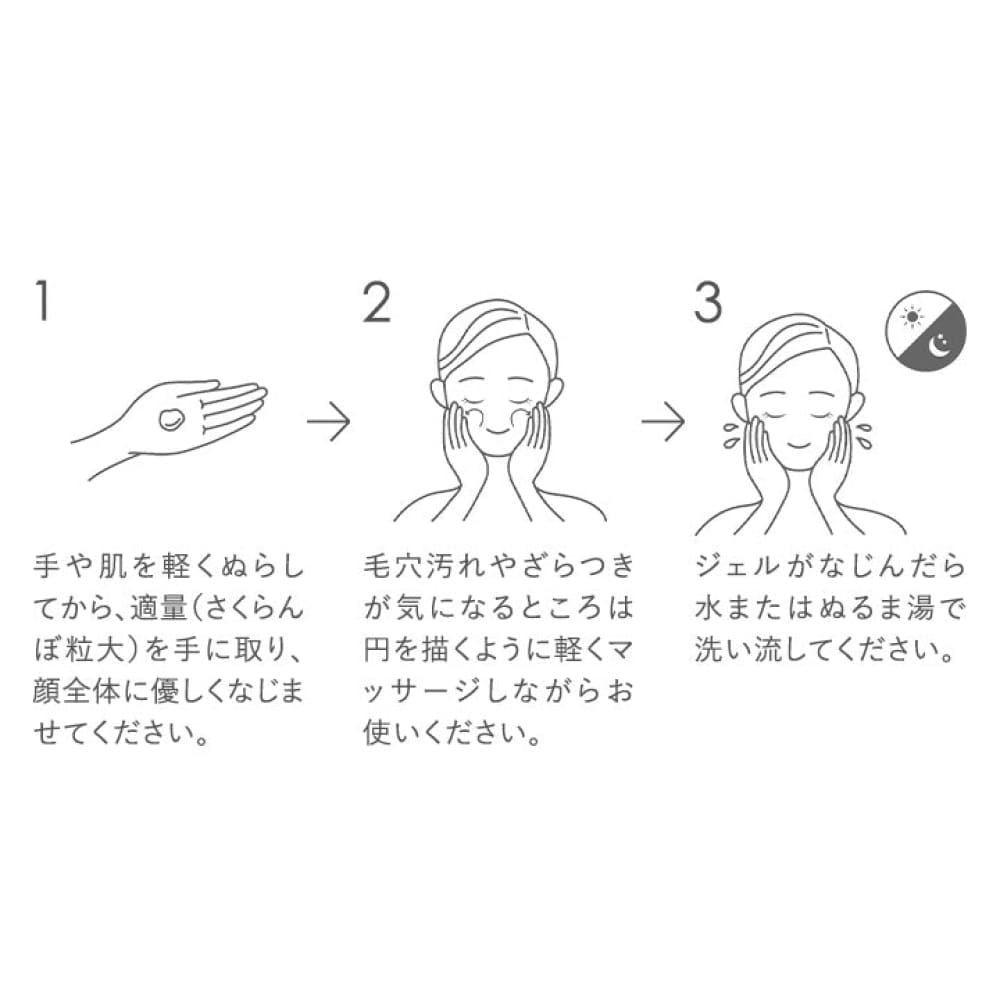 1

手や肌を軽くぬらしてから、適量(さくらんぼ粒大)を手に取り、顔全体に優しくなじませてください。

2

毛穴汚れやざらつきが気になるところは円を描くように軽くマッサージしながらお使いください。

3

ジェルがなじんだら水またはぬるま湯で洗い流してください。