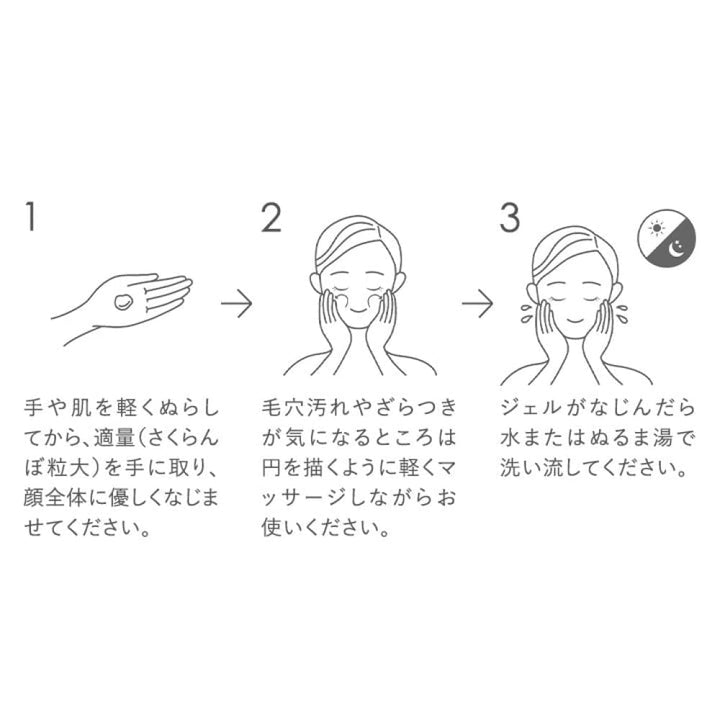 1

手や肌を軽くぬらしてから、適量（さくらんぼ粒大）を手に取り、顔全体に優しくなじませてください。

2

毛穴汚れやざらつきが気になるところは円を描くように軽くマッサージしながらお使いください。

3

ジェルがなじんだら水またはぬるま湯で洗い流してください。