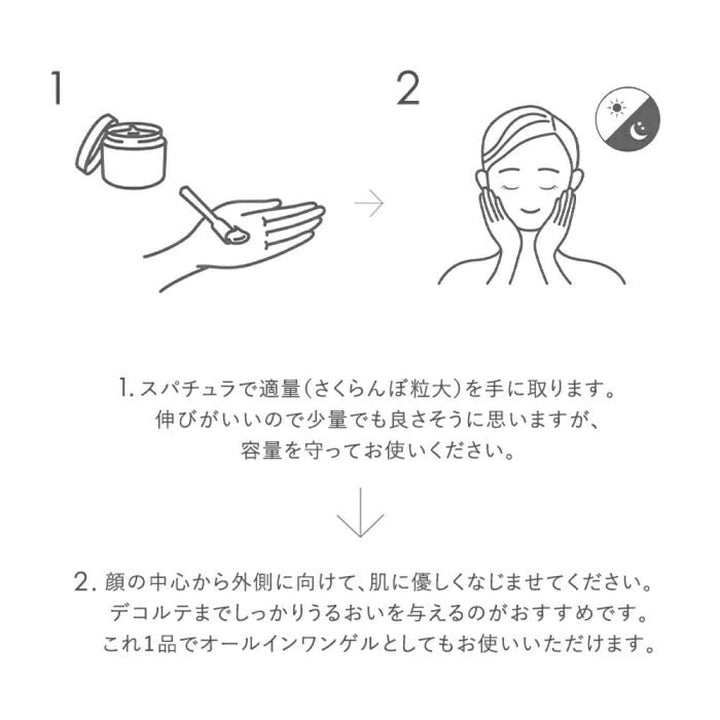 1

2

1. スパチュラで適量(さくらんぼ粒大)を手に取ります。
伸びがいいので少量でも良さそうに思いますが、
容量を守ってお使いください。

2. 顔の中心から外側に向けて、肌に優しくなじませてください。
デコルテまでしっかりうるおいを与えるのがおすすめです。
これ1品でオールインワンゲルとしてもお使いいただけます。