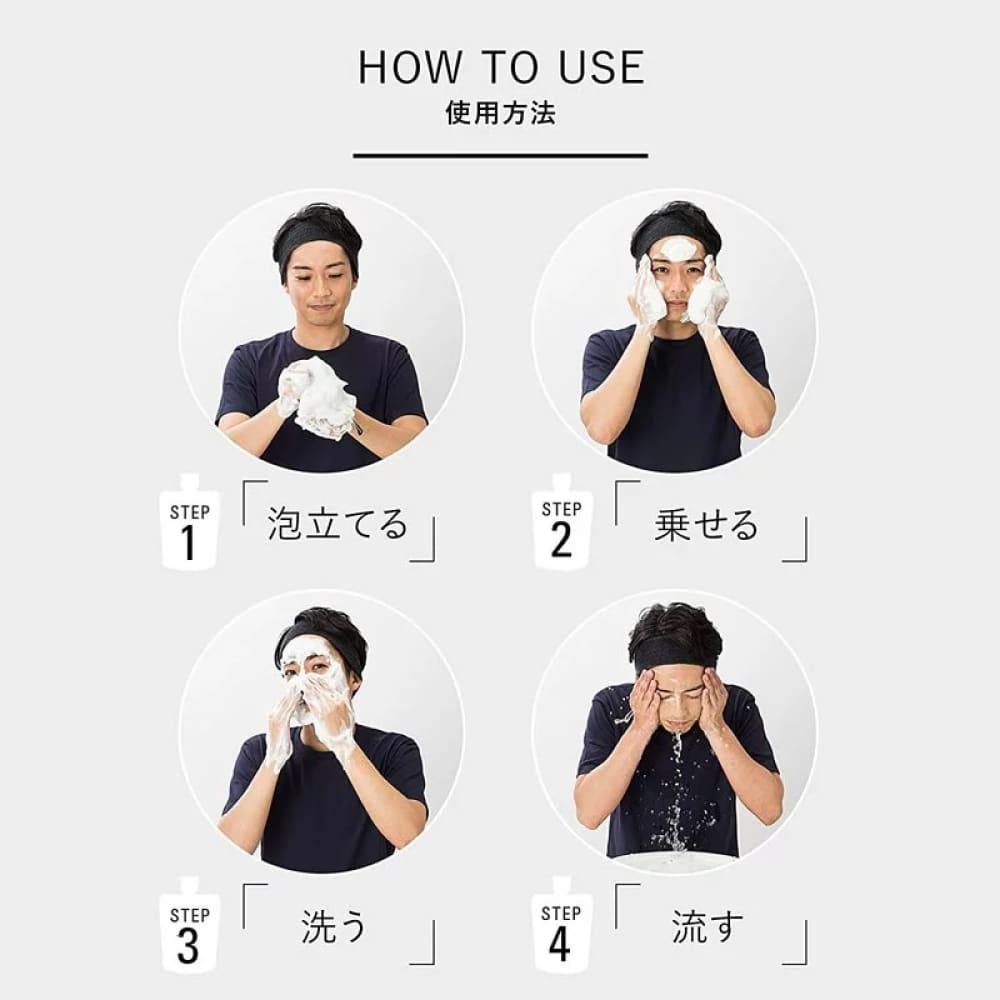 HOW TO USE
使用方法

STEP 1 「泡立てる」

STEP 2 「乗せる」

STEP 3 「洗う」

STEP 4 「流す」