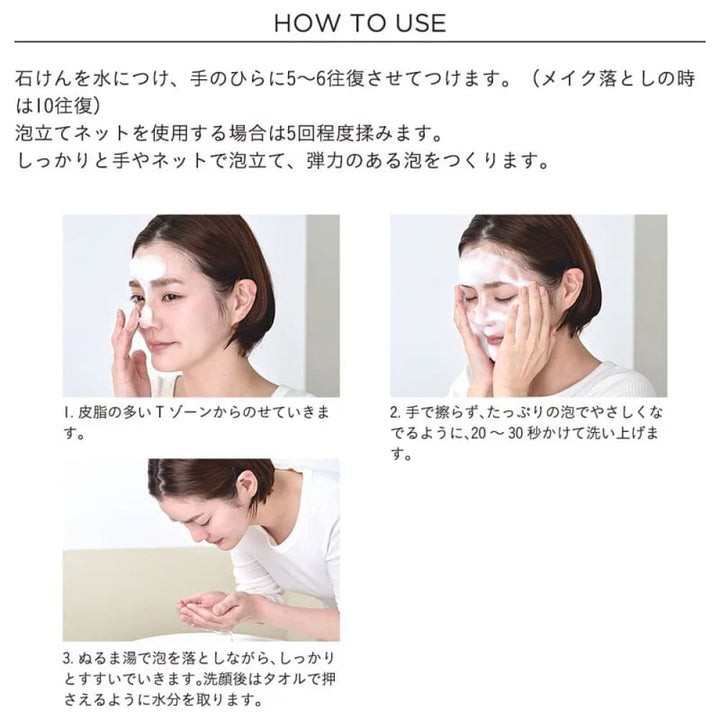 HOW TO USE

石けんを水につけ、手のひらに5〜6往復させてつけます。（メイク落としの時は10往復）
泡立てネットを使用する場合は5回程度揉みます。
しっかりと手やネットで泡立て、弾力のある泡をつくります。

1. 皮脂の多いTゾーンからのせていきます。

2. 手で擦らず、たっぷりの泡でやさしくなでるように、20〜30秒かけて洗い上げます。

3. ぬるま湯で泡を落としながら、しっかりとすすいでいきます。洗顔後はタオルで押さえるように水分を取ります。