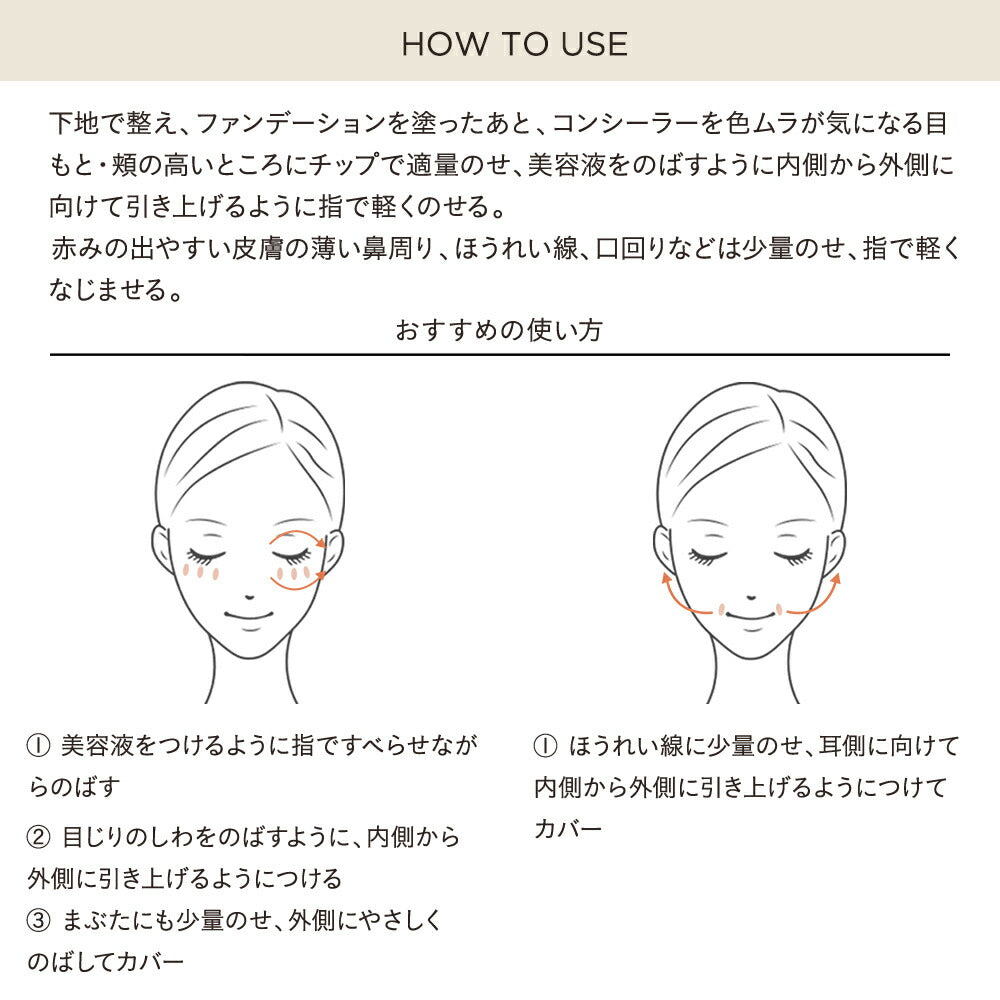 HOW TO USE

下地で整え、ファンデーションを塗ったあと、コンシーラーを色ムラが気になる目もと・頬の高いところにチップで適量のせ、美容液をのばすように内側から外側に向けて引き上げるように指で軽くのせる。
赤みの出やすい皮膚の薄い鼻周り、ほうれい線、口回りなどは少量のせ、指で軽くなじませる。

おすすめの使い方

① 美容液をつけるように指ですべらせながらのばす

② 目じりのしわをのばすように、内側から外側に引き上げるようにつける

③ まぶたにも少量のせ、外側にやさしくのばしてカバー

① ほうれい線に少量のせ、耳側に向けて内側から外側に引き上げるようにつけてカバー