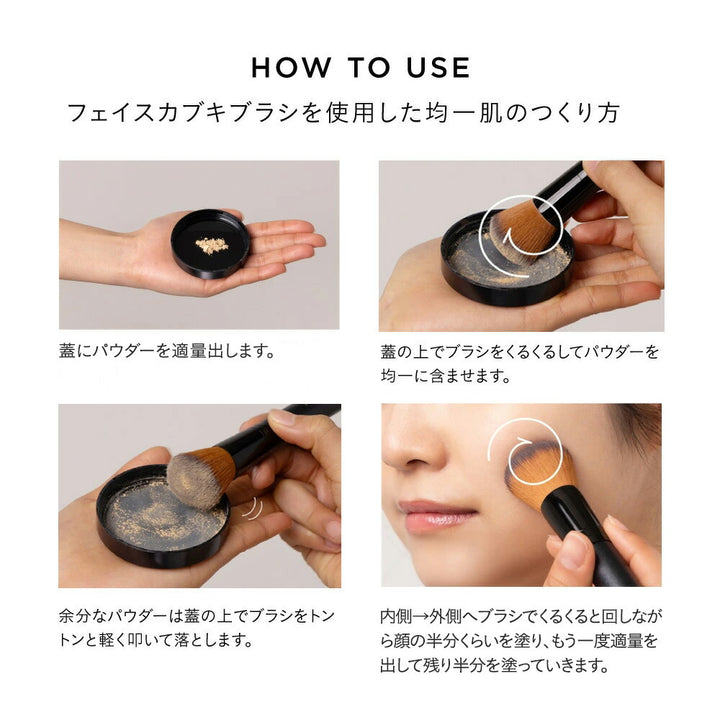 HOW TO USE

フェイスカブキブラシを使用した均一肌のつくり方

蓋にパウダーを適量出します。

蓋の上でブラシをくるくるしてパウダーを均一に含ませます。

余分なパウダーは蓋の上でブラシをトントンと軽く叩いて落とします。

内側→外側へブラシでくるくると回しながら顔の半分くらいを塗り、もう一度適量を出して残り半分を塗っていきます。