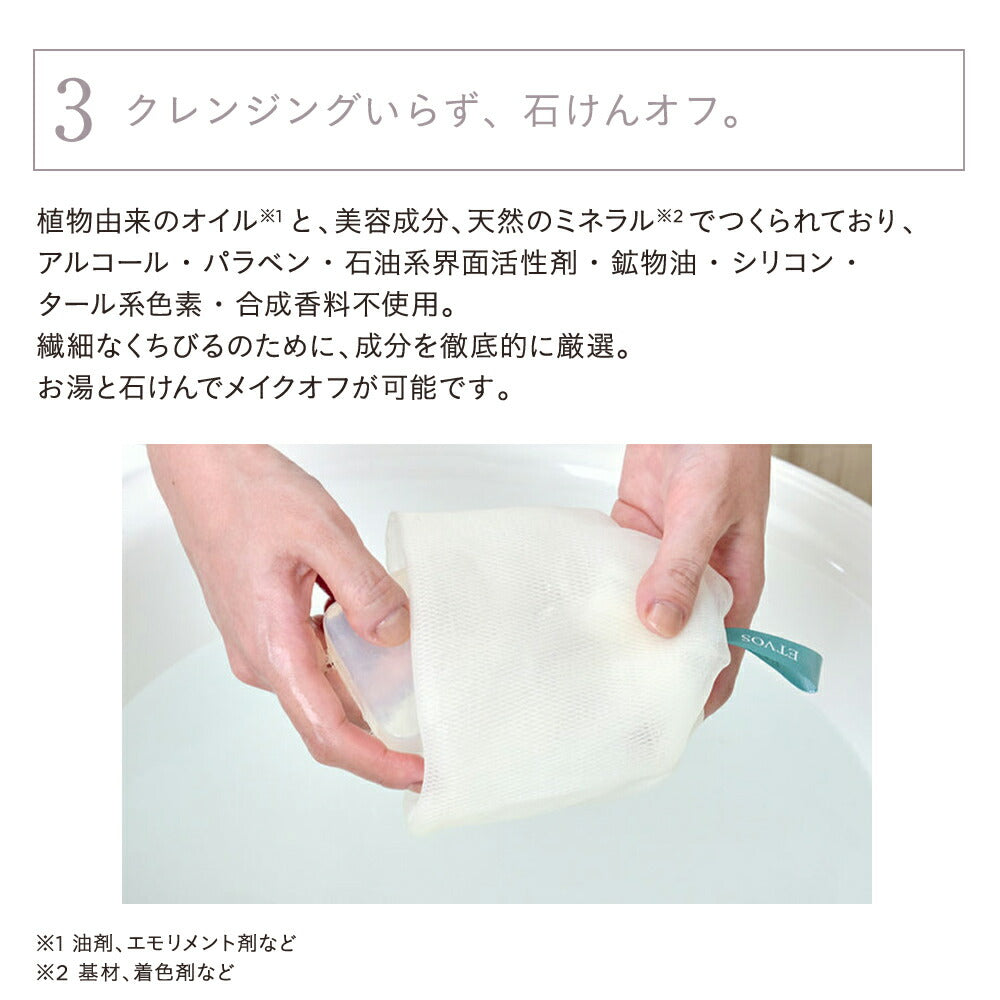 3 クレンジングいらず、石けんオフ。

植物由来のオイル※1と、美容成分、天然のミネラル※2でつくられており、アルコール・パラベン・石油系界面活性剤・鉱物油・シリコン・タール系色素・合成香料不使用。
繊細なくちびるのために、成分を徹底的に厳選。
お湯と石けんでメイクオフが可能です。

ETVOS

※1 油剤、エモリメント剤など
※2 基材、着色剤など