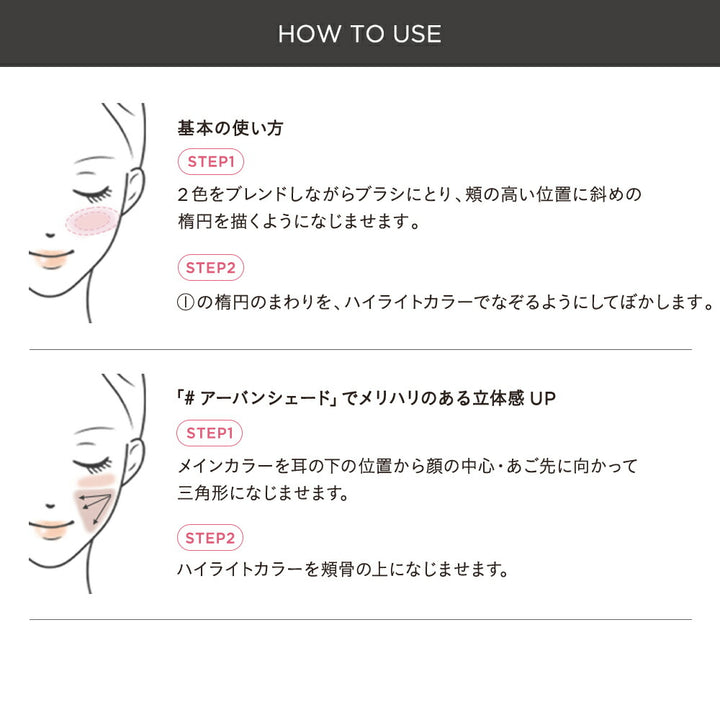 HOW TO USE

基本の使い方

STEP1

２色をブレンドしながらブラシにとり、頬の高い位置に斜めの楕円を描くようになじませます。

STEP2

①の楕円のまわりを、ハイライトカラーでなぞるようにしてぼかします。

「# アーバンシェード」でメリハリのある立体感 UP

STEP1

メインカラーを耳の下の位置から顔の中心・あご先に向かって三角形になじませます。

STEP2

ハイライトカラーを頬骨の上になじませます。