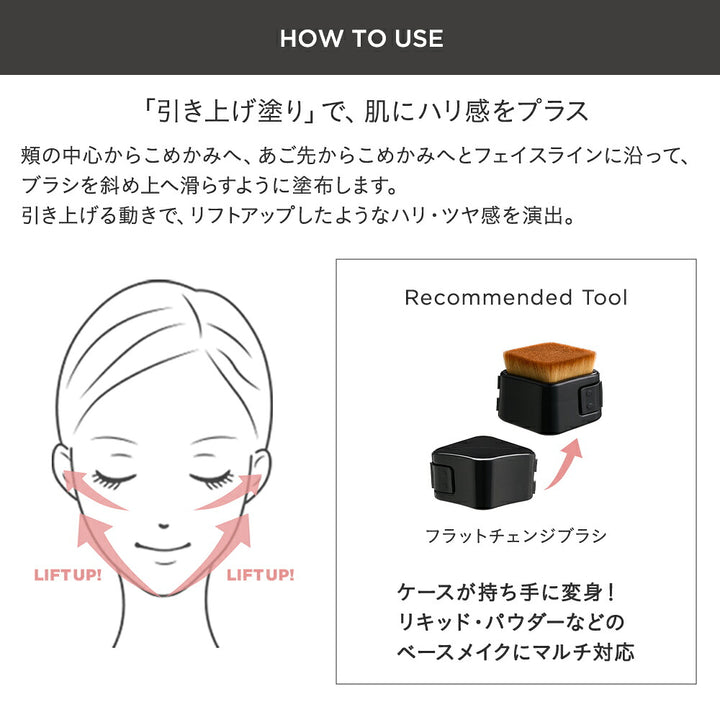 HOW TO USE

「引き上げ塗り」で、肌にハリ感をプラス

頬の中心からこめかみへ、あご先からこめかみへとフェイスラインに沿って、ブラシを斜め上へ滑らすように塗布します。
引き上げる動きで、リフトアップしたようなハリ・ツヤ感を演出。

LIFTUP!

LIFTUP!

Recommended Tool

フラットチェンジブラシ

ケースが持ち手に変身！
リキッド・パウダーなどの
ベースメイクにマルチ対応