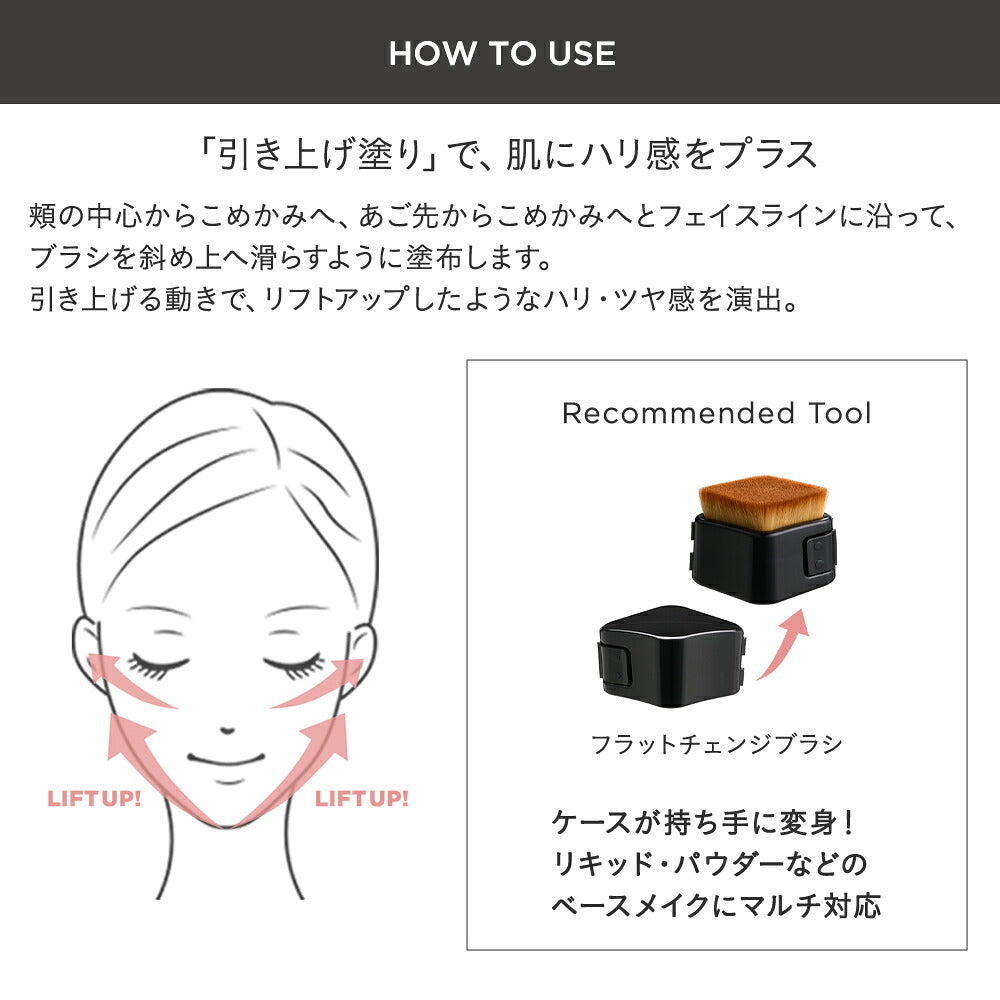 HOW TO USE

「引き上げ塗り」で、肌にハリ感をプラス

頬の中心からこめかみへ、あご先からこめかみへとフェイスラインに沿って、ブラシを斜め上へ滑らすように塗布します。
引き上げる動きで、リフトアップしたようなハリ・ツヤ感を演出。

LIFT UP!

LIFT UP!

Recommended Tool

フラットチェンジブラシ

ケースが持ち手に変身！
リキッド・パウダーなどの
ベースメイクにマルチ対応