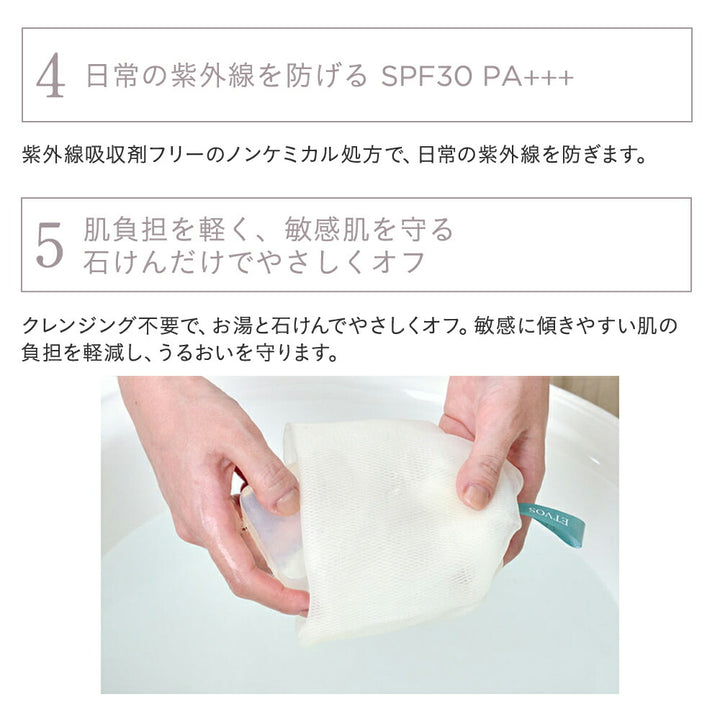 4 日常の紫外線を防げる SPF30 PA+++

紫外線吸収剤フリーのノンケミカル処方で、日常の紫外線を防ぎます。

5 肌負担を軽く、敏感肌を守る
石けんだけでやさしくオフ

クレンジング不要で、お湯と石けんでやさしくオフ。敏感に傾きやすい肌の負担を軽減し、うるおいを守ります。

ETVOS