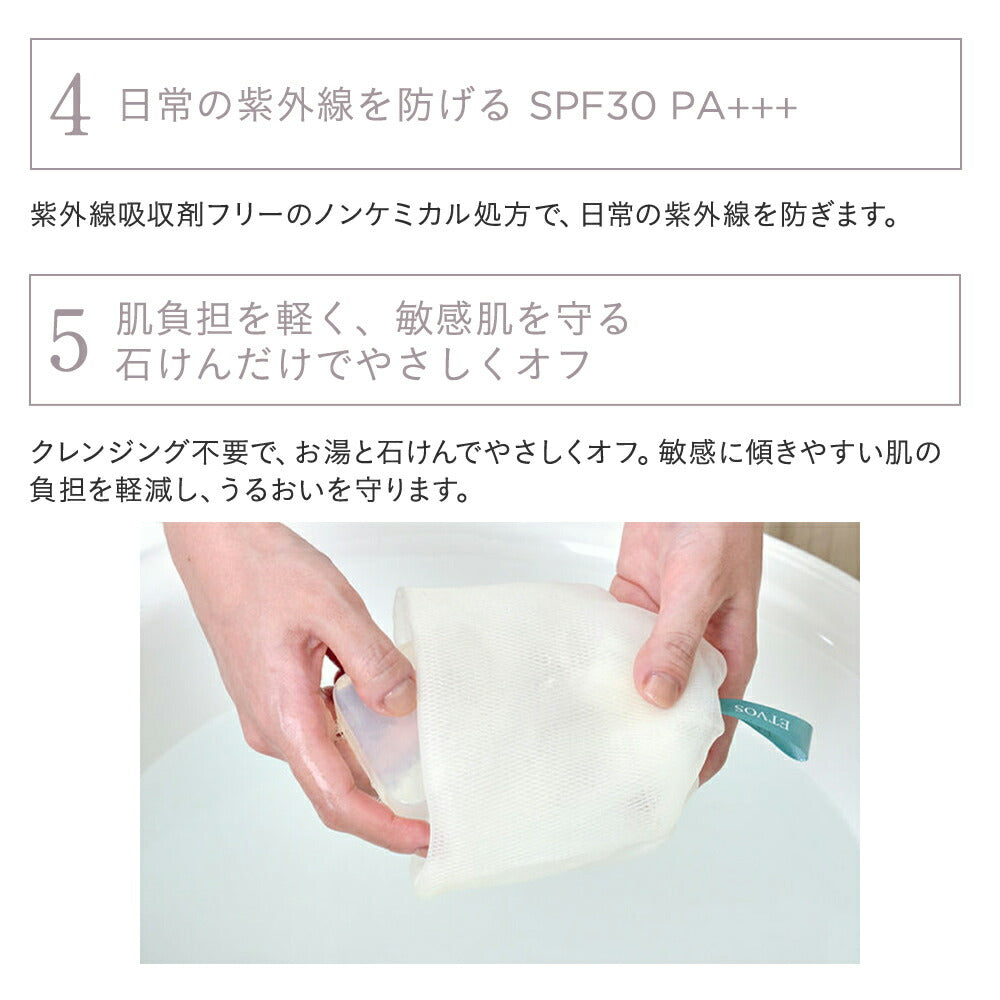 4 日常の紫外線を防げる SPF30 PA+++

紫外線吸収剤フリーのノンケミカル処方で、日常の紫外線を防ぎます。

5 肌負担を軽く、敏感肌を守る
石けんだけでやさしくオフ

クレンジング不要で、お湯と石けんでやさしくオフ。敏感に傾きやすい肌の負担を軽減し、うるおいを守ります。

ETVOS