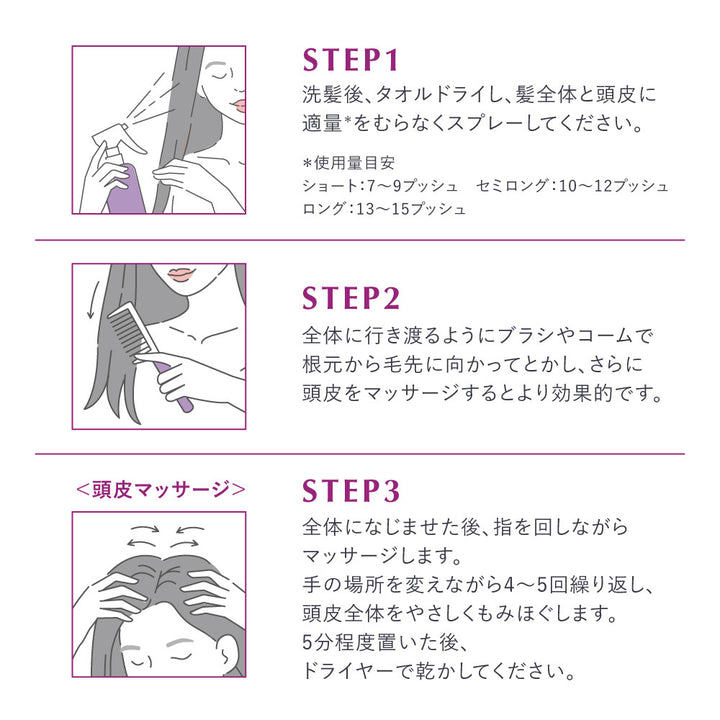 STEP1
洗髪後、タオルドライし、髪全体と頭皮に適量*をむらなくスプレーしてください。

*使用量目安
ショート:7〜9プッシュ　セミロング:10〜12プッシュ
ロング:13〜15プッシュ

STEP2
全体に行き渡るようにブラシやコームで根元から毛先に向かってとかし、さらに頭皮をマッサージするとより効果的です。

<頭皮マッサージ>

STEP3
全体になじませた後、指を回しながらマッサージします。
手の場所を変えながら4〜5回繰り返し、頭皮全体をやさしくもみほぐします。
5分程度置いた後、
ドライヤーで乾かしてください。