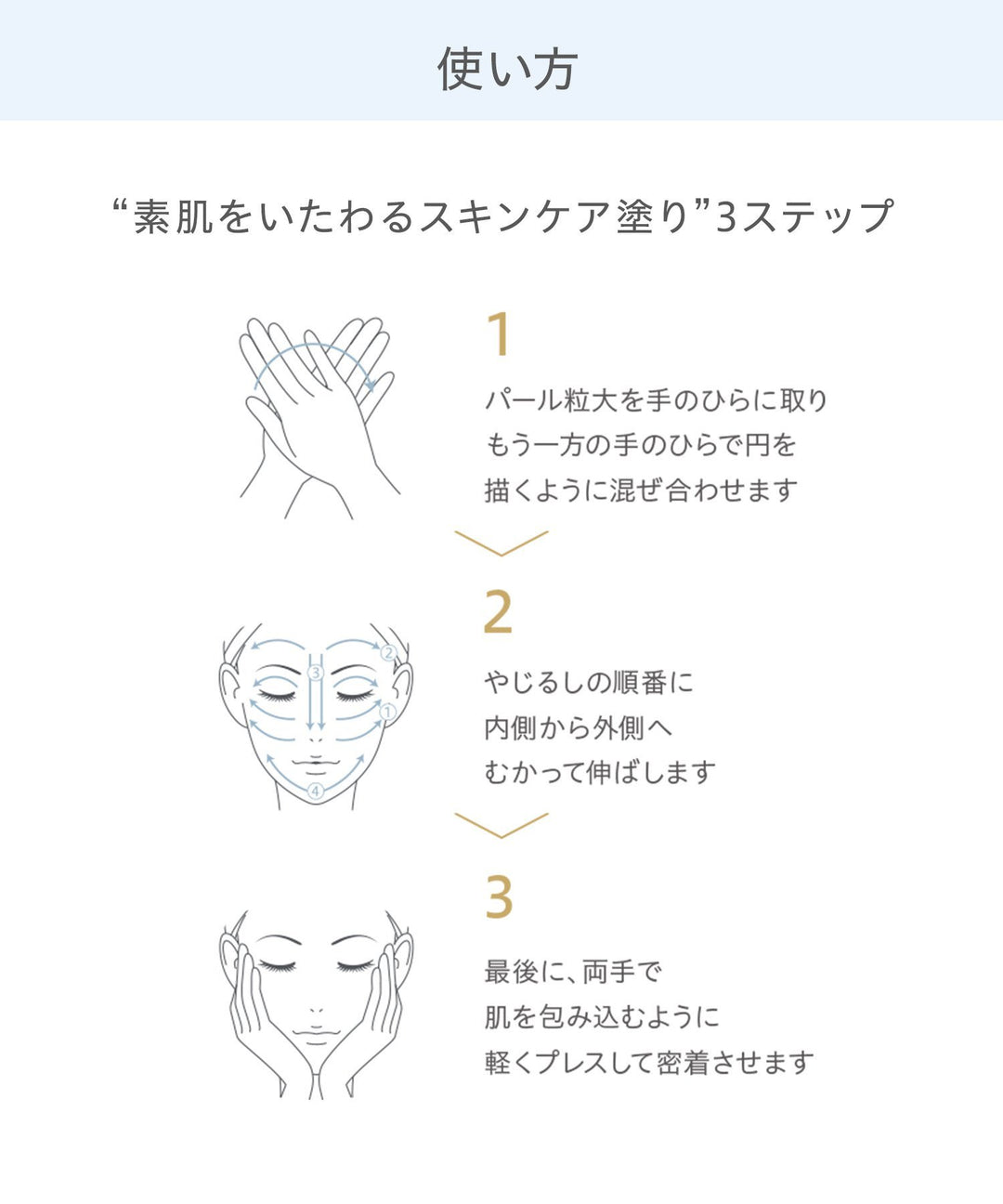 使い方

“素肌をいたわるスキンケア塗り”3ステップ

1
パール粒大を手のひらに取り
もう一方の手のひらで円を
描くように混ぜ合わせます

③
②
①
④

2
やじるしの順番に
内側から外側へ
むかって伸ばします

3
最後に、両手で
肌を包み込むように
軽くプレスして密着させます