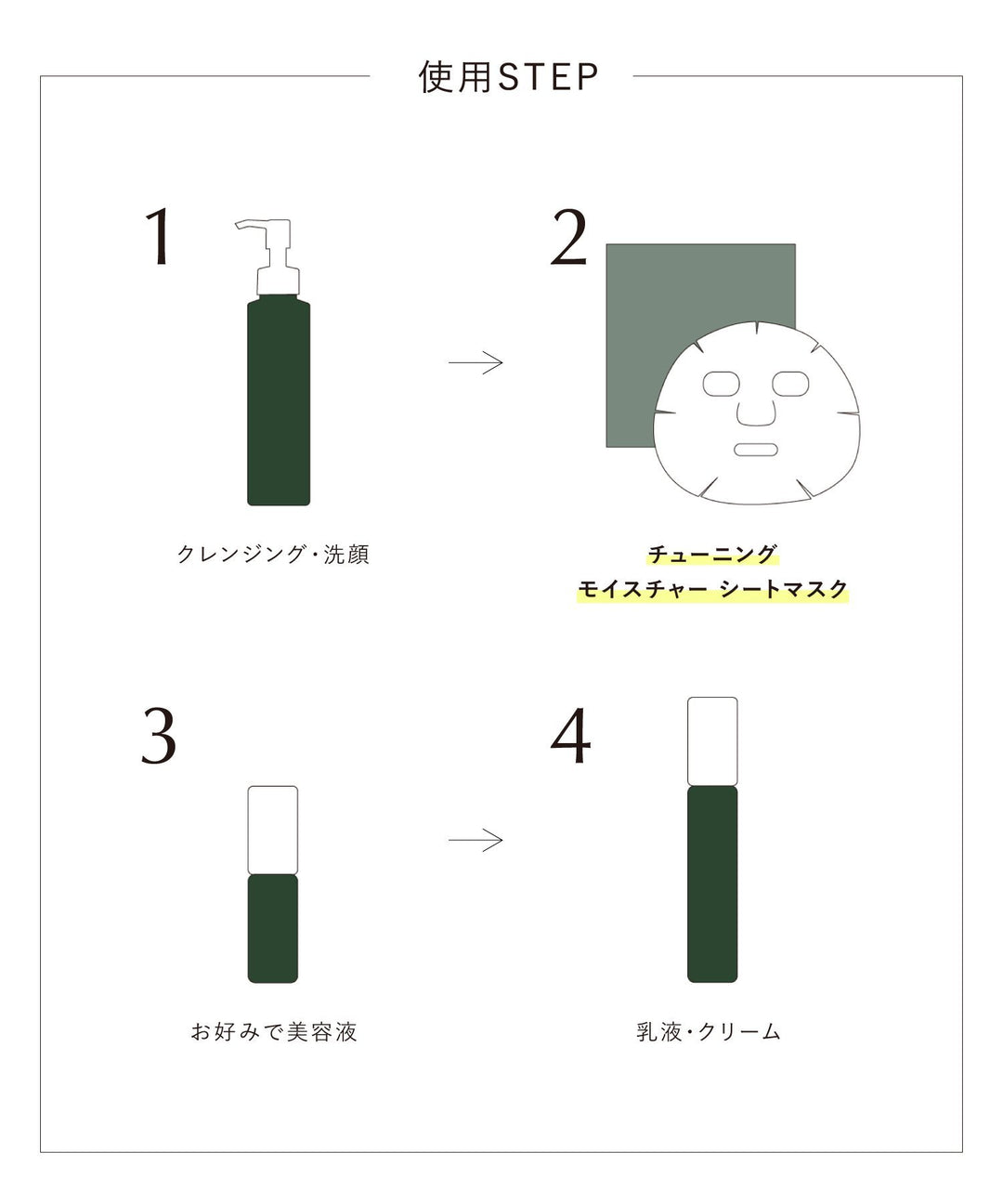 使用STEP

1

クレンジング・洗顔

2

チューニング
モイスチャー シートマスク

3

お好みで美容液

4

乳液・クリーム