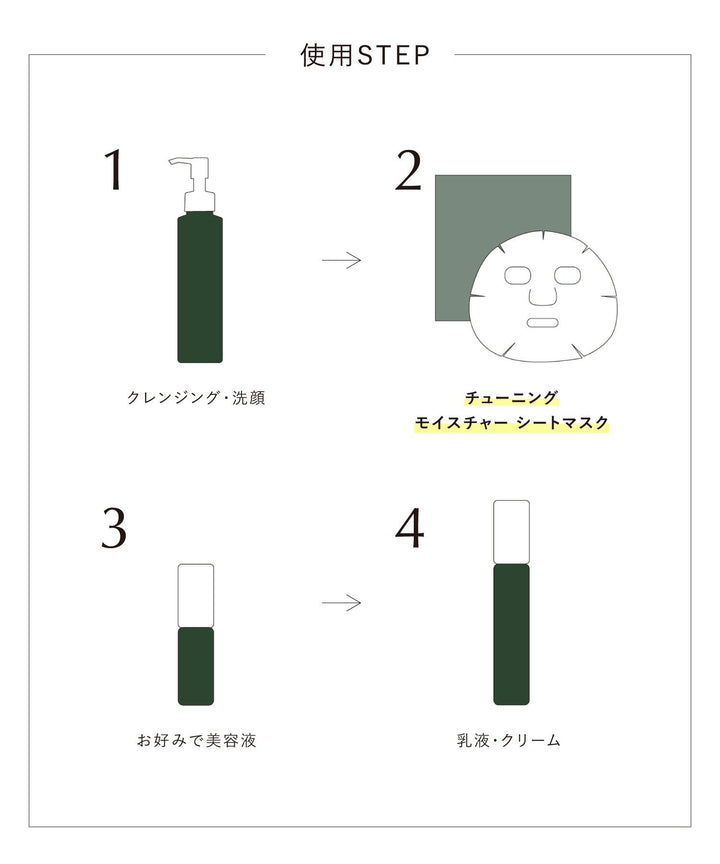 使用STEP

1

クレンジング・洗顔

2

チューニング
モイスチャー シートマスク

3

お好みで美容液

4

乳液・クリーム