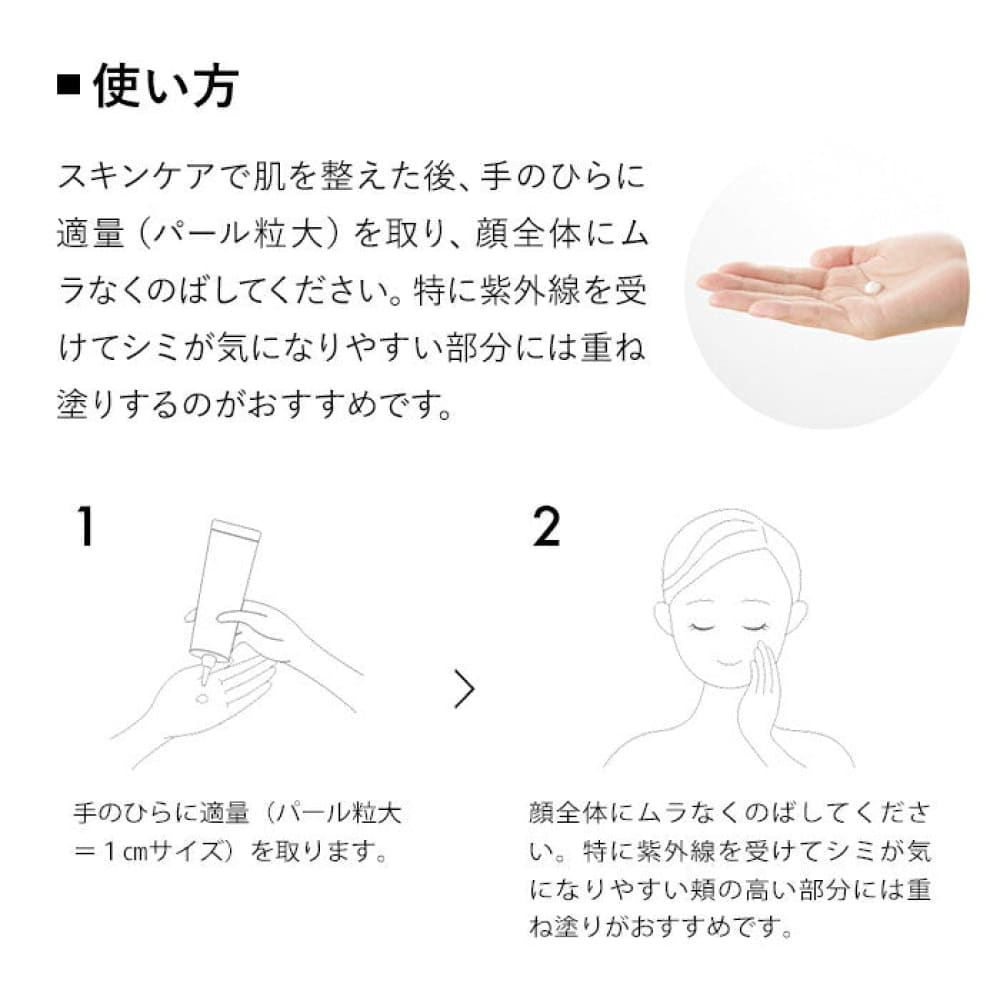 ■使い方

スキンケアで肌を整えた後、手のひらに適量（パール粒大）を取り、顔全体にムラなくのばしてください。特に紫外線を受けてシミが気になりやすい部分には重ね塗りするのがおすすめです。

1

手のひらに適量（パール粒大＝1㎝サイズ）を取ります。

2

顔全体にムラなくのばしてください。特に紫外線を受けてシミが気になりやすい頬の高い部分には重ね塗りがおすすめです。